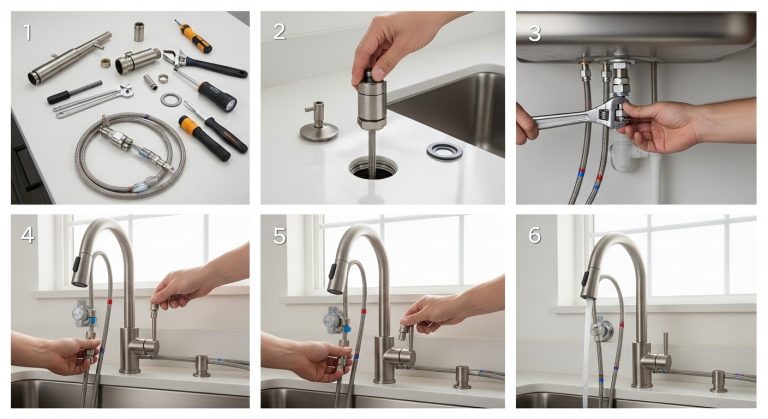 1

2

3

4

5

6